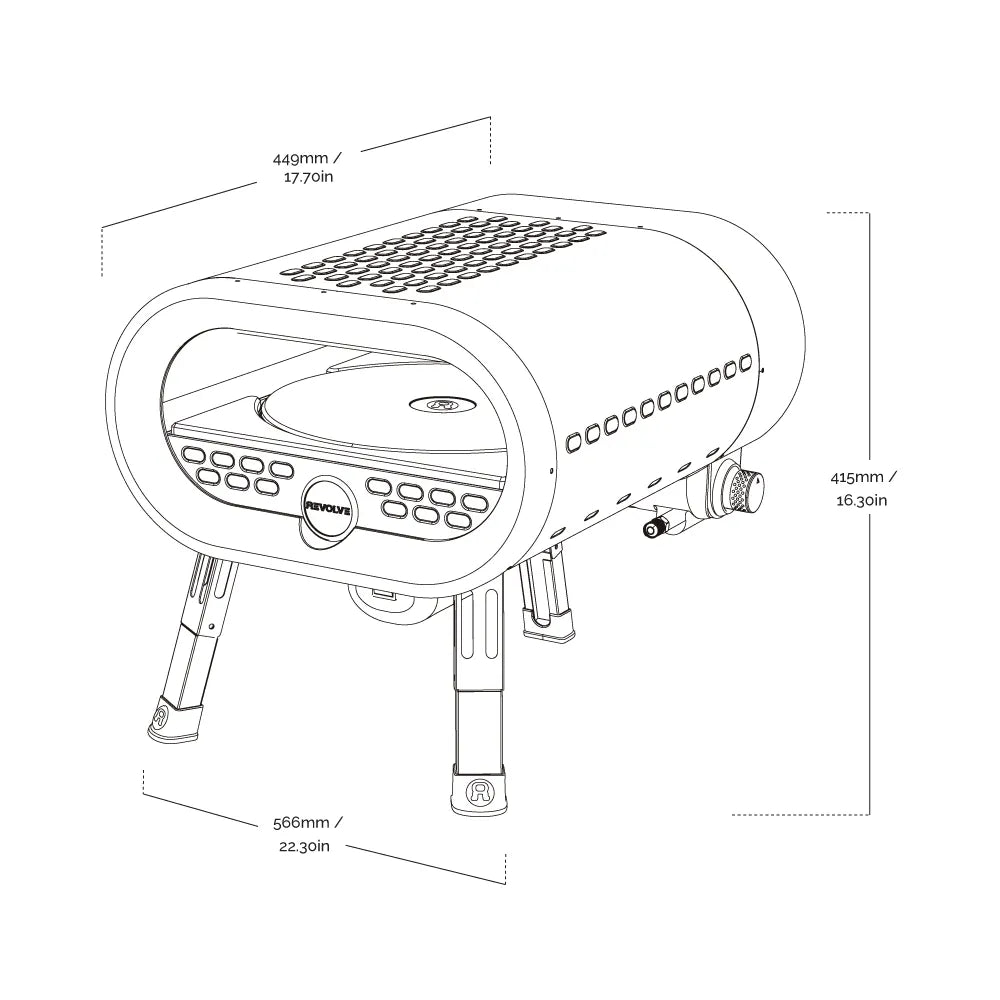 449mm /
17.70in

415mm /
16.30in

REVOLVE

566mm /
22.30in